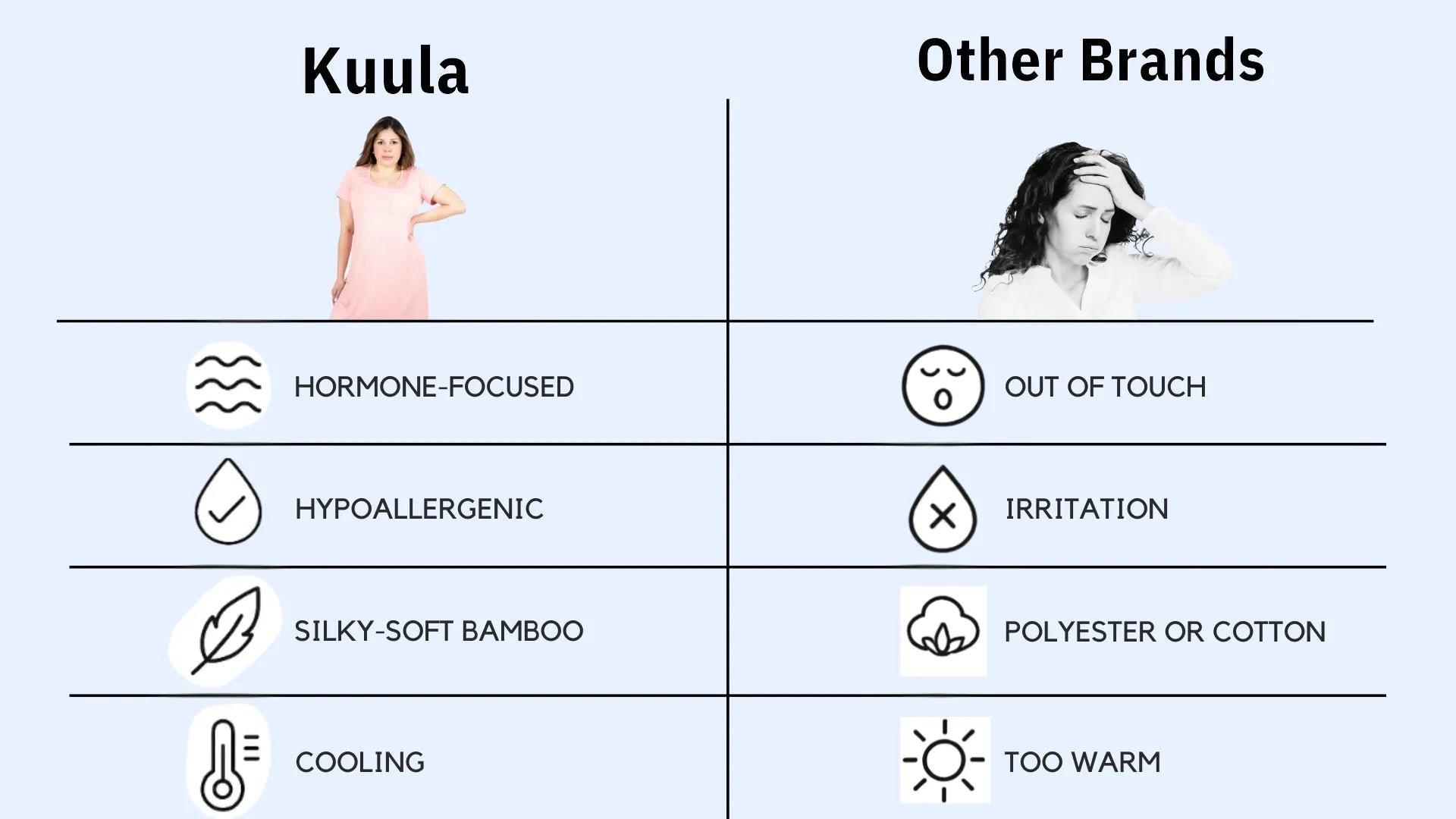 | Kuula | Other Brands |
|---|---|
| HORMONE-FOCUSED | OUT OF TOUCH |
| HYPOALLERGENIC | IRRITATION |
| SILKY-SOFT BAMBOO | POLYESTER OR COTTON |
| COOLING | TOO WARM |